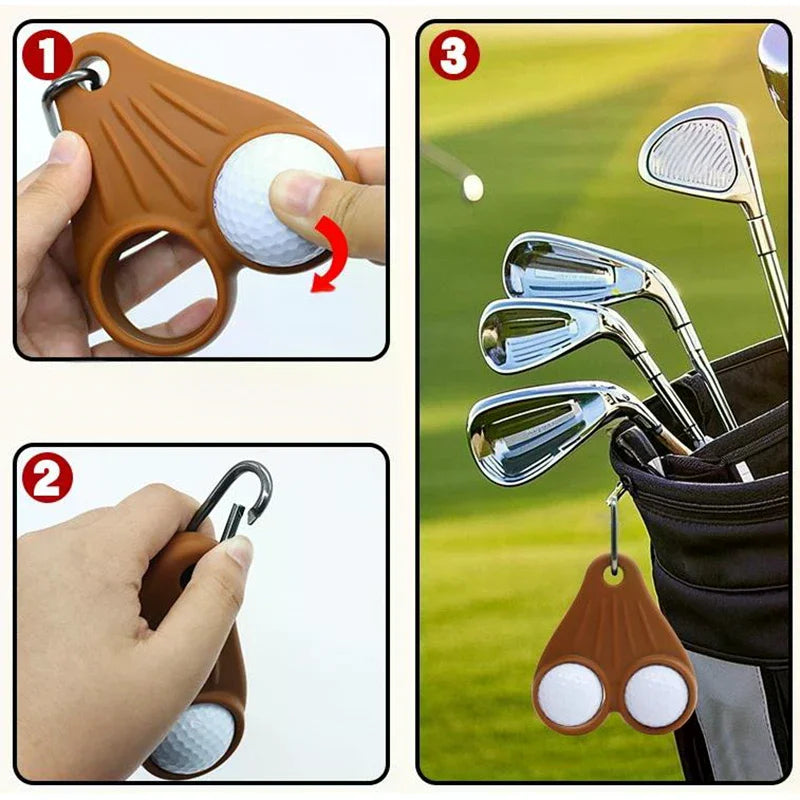 1

2

3